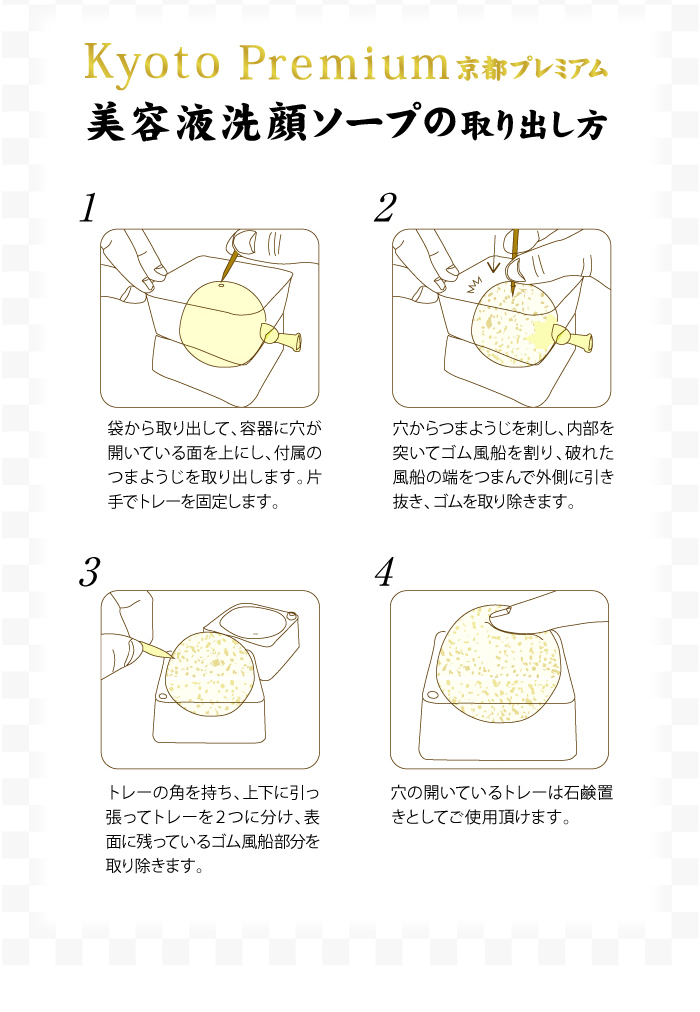 Kyoto Premium 京都プレミアム
美容液洗顔ソープの取り出し方

1

袋から取り出して、容器に穴が開いている面を上にし、付属のつまようじを取り出します。片手でトレーを固定します。

2

穴からつまようじを刺し、内部を突いてゴム風船を割り、破れた風船の端をつまんで外側に引き抜き、ゴムを取り除きます。

3

トレーの角を持ち、上下に引っ張ってトレーを2つに分け、表面に残っているゴム風船部分を取り除きます。

4

穴の開いているトレーは石鹸置きとしてご使用頂けます。