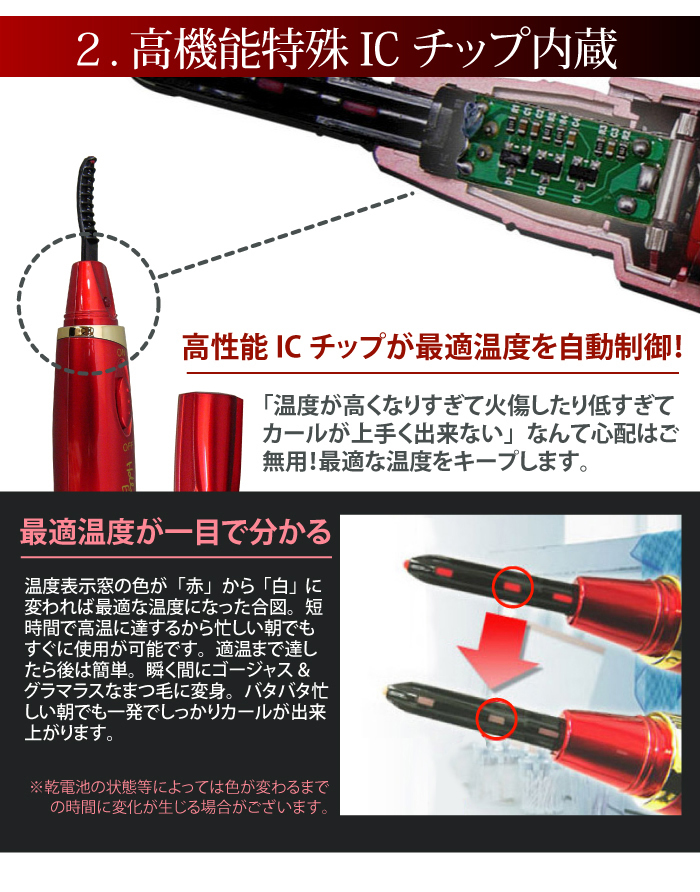 2．高機能特殊 IC チップ内蔵

高性能 IC チップが最適温度を自動制御!

「温度が高くなりすぎて火傷したり低すぎてカールが上手く出来ない」なんて心配はご無用!最適な温度をキープします。

最適温度が一目で分かる

温度表示窓の色が「赤」から「白」に変われば最適な温度になった合図。短時間で高温に達するから忙しい朝でもすぐに使用が可能です。適温まで達したら後は簡単。瞬く間にゴージャス＆グラマラスなまつ毛に変身。バタバタ忙しい朝でも一発でしっかりカールが出来上がります。

※乾電池の状態等によっては色が変わるまでの時間に変化が生じる場合がございます。